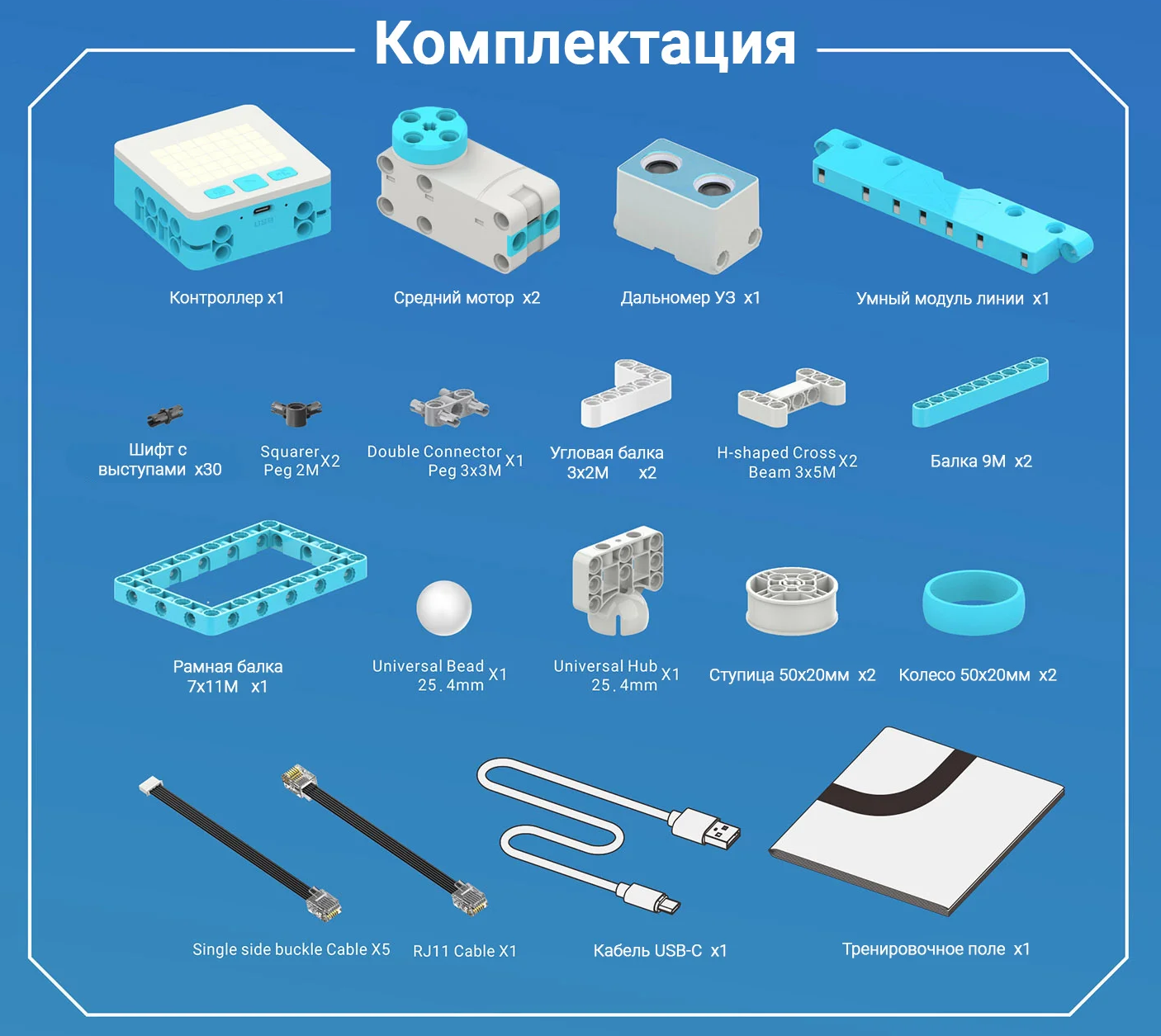 Комплектация

Контроллер x1

Средний мотор x2

Дальномер УЗ x1

Умный модуль линии x1

Шифт с выступами x30

Squarer Peg 2M X2

Double Connector Peg 3x3M X1

Угловая балка 3x2M x2

H-shaped Cross Beam 3x5M X2

Балка 9M x2

Рамная балка 7x11M x1

Universal Bead 25.4mm X1

Universal Hub 25.4mm X1

Ступица 50x20мм x2

Колесо 50x20мм x2

Single side buckle Cable X5

RJ11 Cable X1

Кабель USB-C x1

Тренировочное поле x1